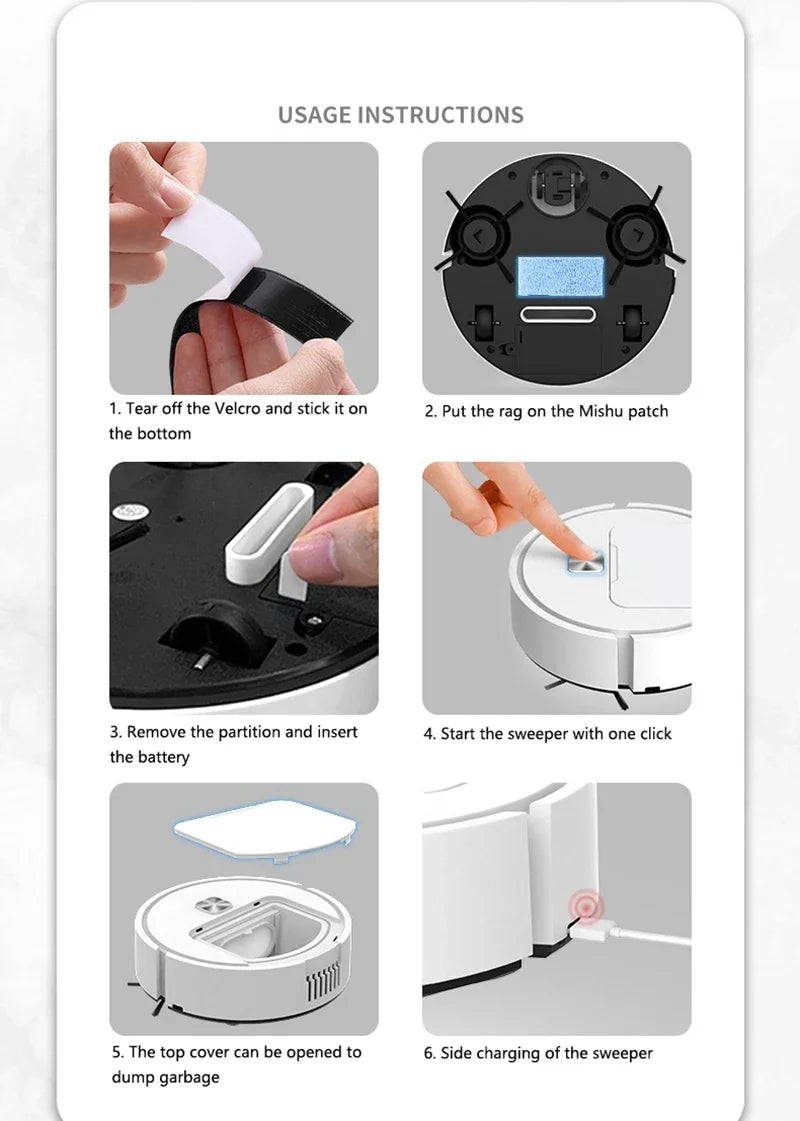 USAGE INSTRUCTIONS

1. Tear off the Velcro and stick it on the bottom

2. Put the rag on the Mishu patch

3. Remove the partition and insert the battery

4. Start the sweeper with one click

5. The top cover can be opened to dump garbage

6. Side charging of the sweeper